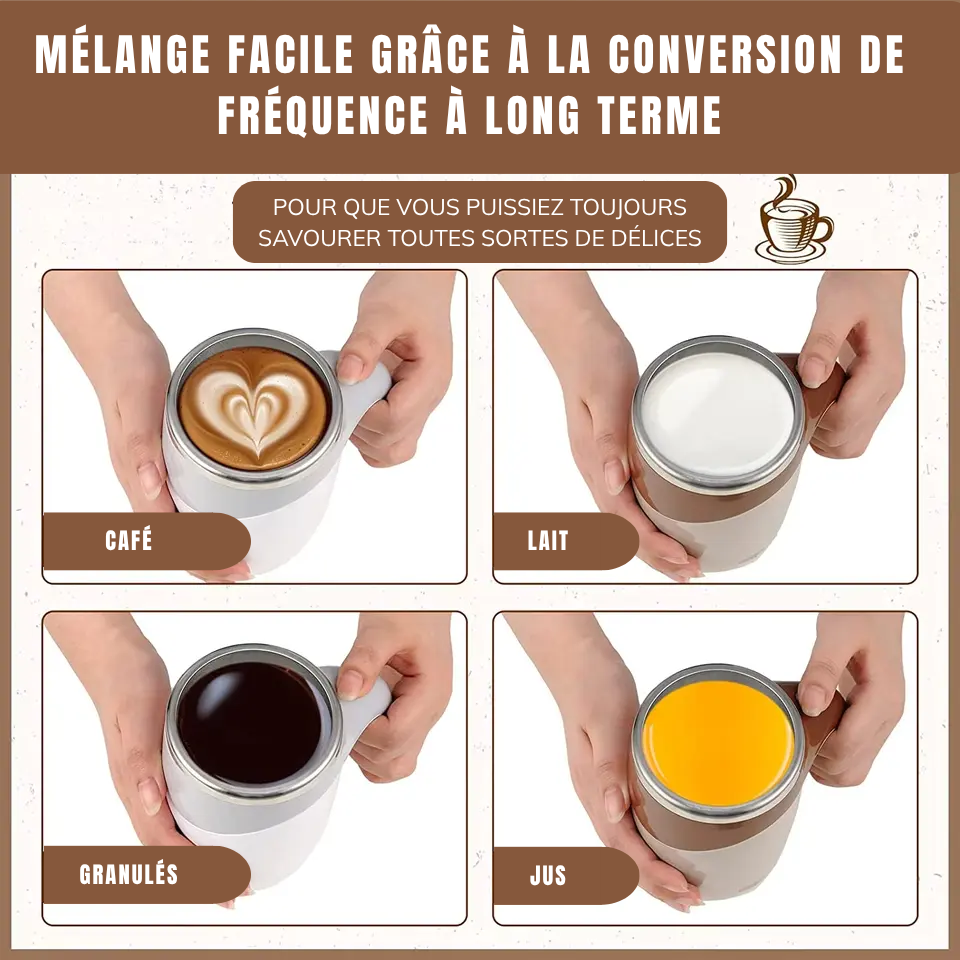 MÉLANGE FACILE GRÂCE À LA CONVERSION DE FRÉQUENCE À LONG TERME

POUR QUE VOUS PUISSIEZ TOUJOURS SAVOURER TOUTES SORTES DE DÉLICES

CAFÉ

LAIT

GRANULÉS

JUS